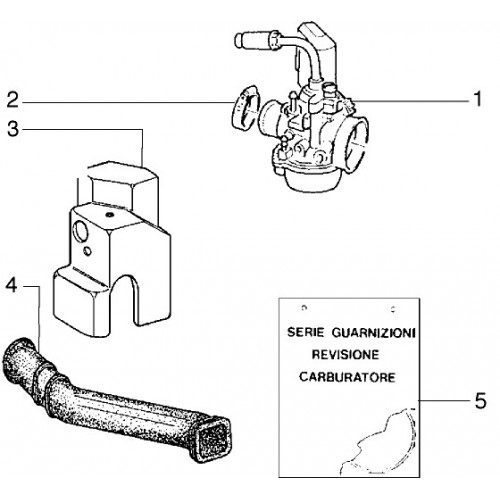 2
1
3
4
SERIE GUARNIZIONI
REVISIONE
CARBURATORE
5